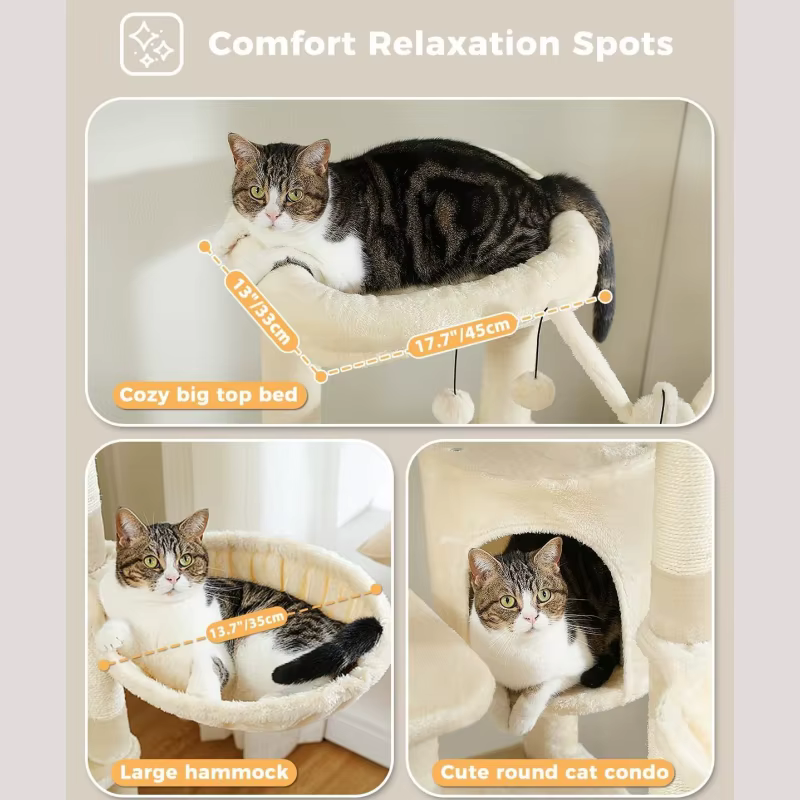 Comfort Relaxation Spots

13"/33cm

17.7"/45cm

Cozy big top bed

13.7"/35cm

Large hammock

Cute round cat condo