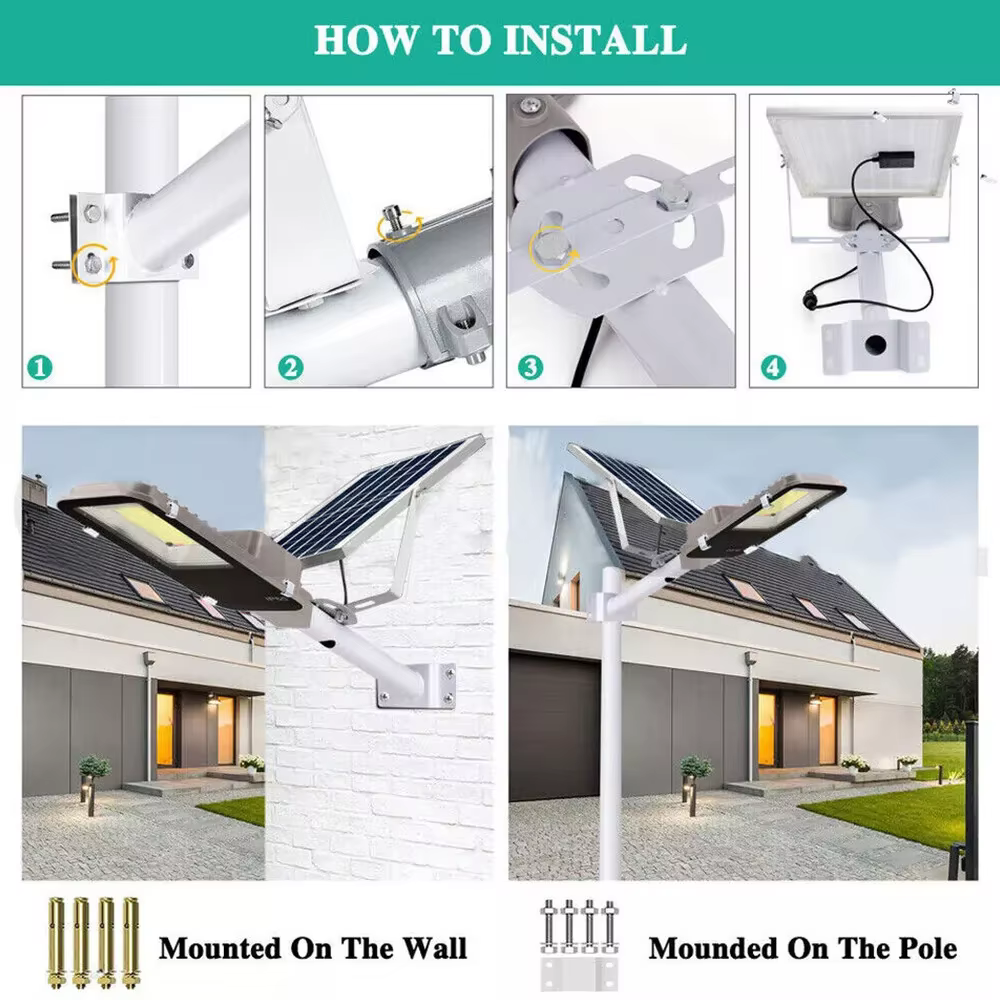 HOW TO INSTALL

1

2

3

4

Mounted On The Wall

Mounded On The Pole