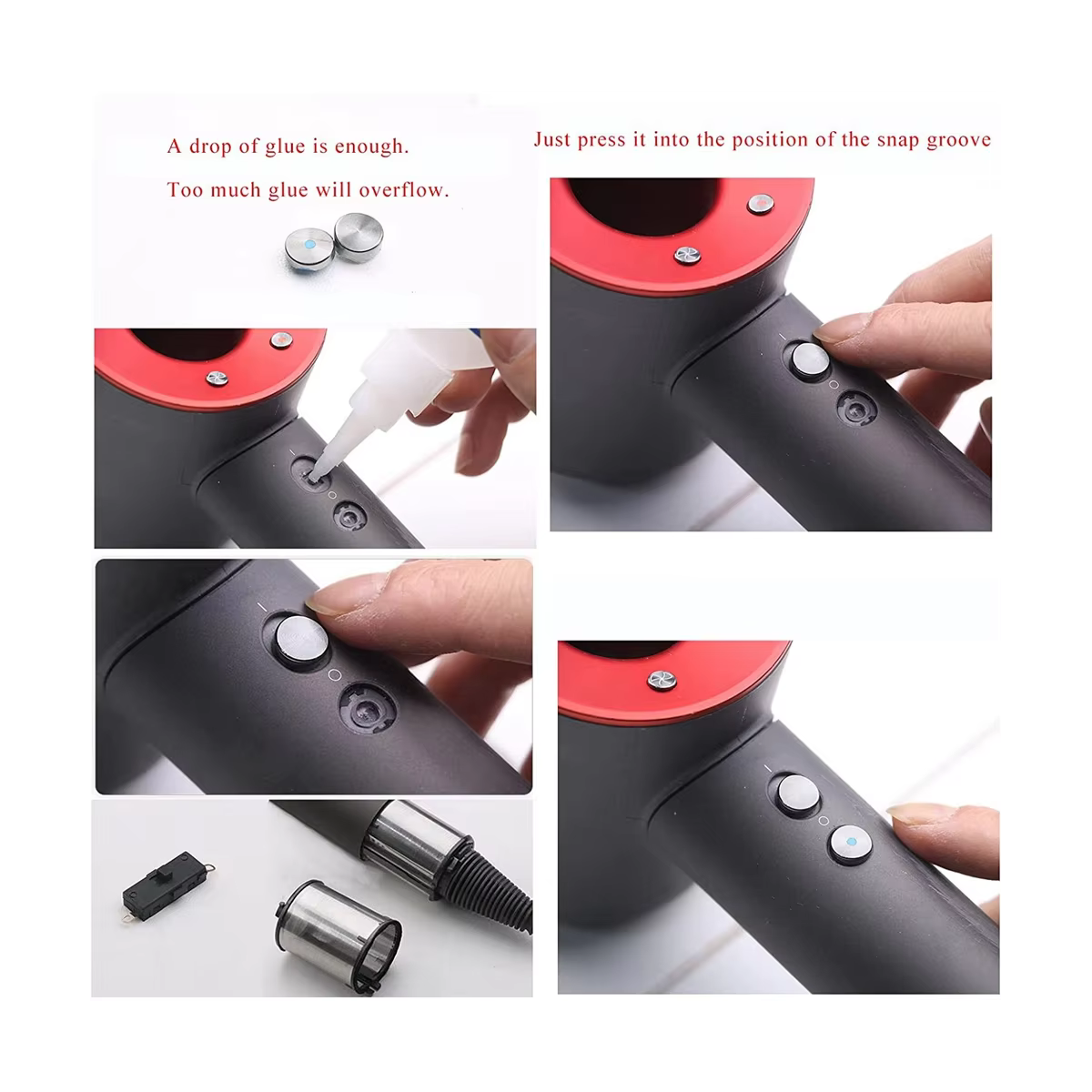 A drop of glue is enough.

Too much glue will overflow.

Just press it into the position of the snap groove